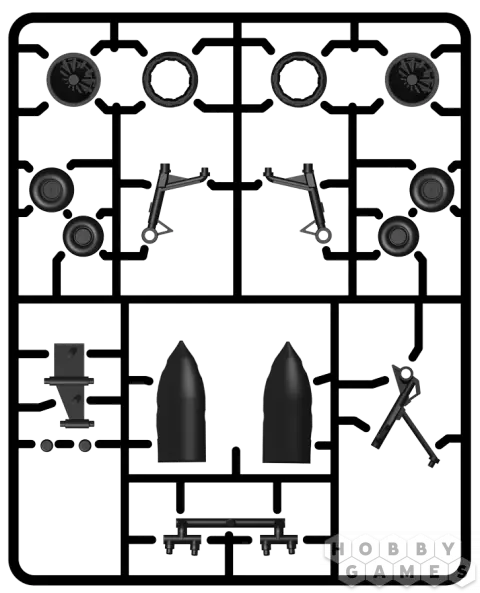 HOBBY GAMES